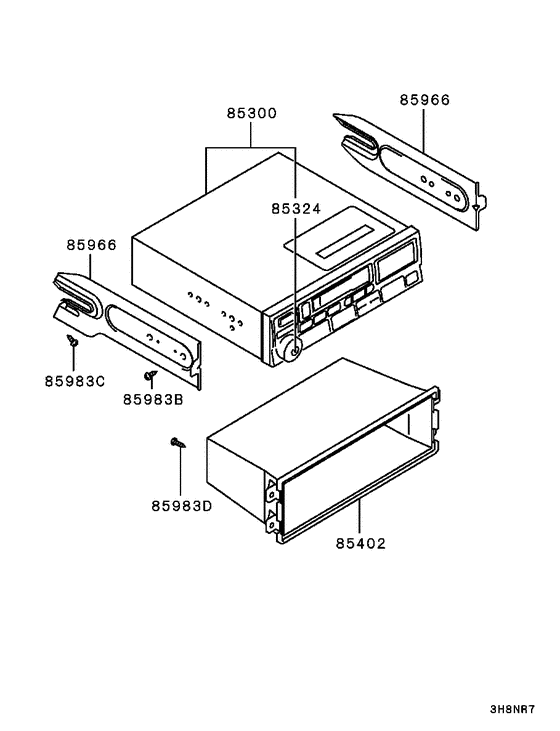 85300

85966

85324

85966

85983C

85983B

85983D

85402

3H8NR7