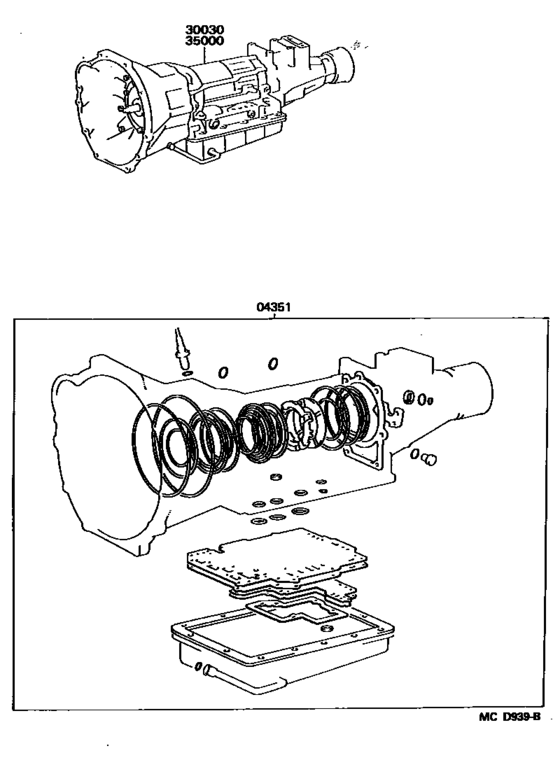 30030
35000

04351

MC D939-B