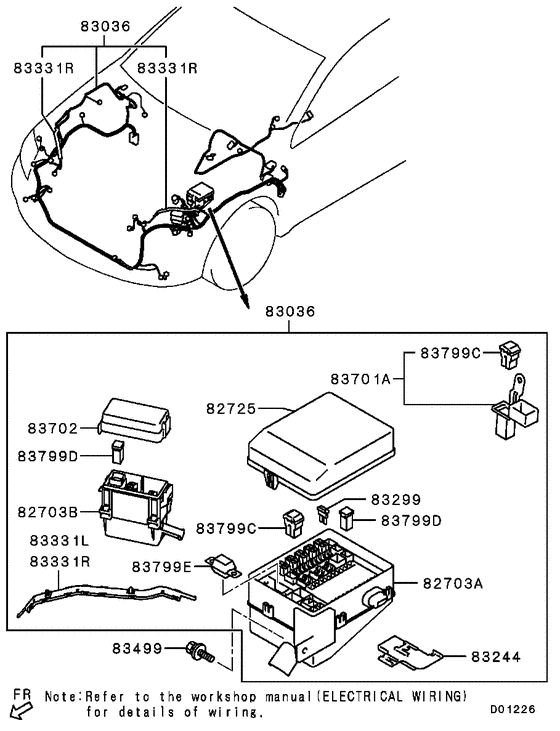 83036
83331R
83331R
83036
83799C
83701A
82725
83702
83799D
82703B
83299
83799C
83799D
83331L
83331R
83799E
82703A
83499
83244
FR
Note:Refer to the workshop manual(ELECTRICAL WIRING) for details of wiring.
D01226