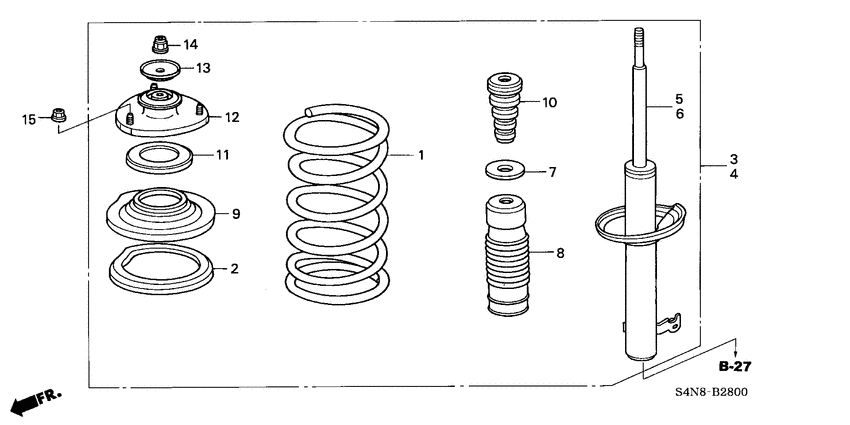 14
13
15
12
11
9
2
1
10
7
8
5
6
3
4
B-27
FR.
S4N8-B2800