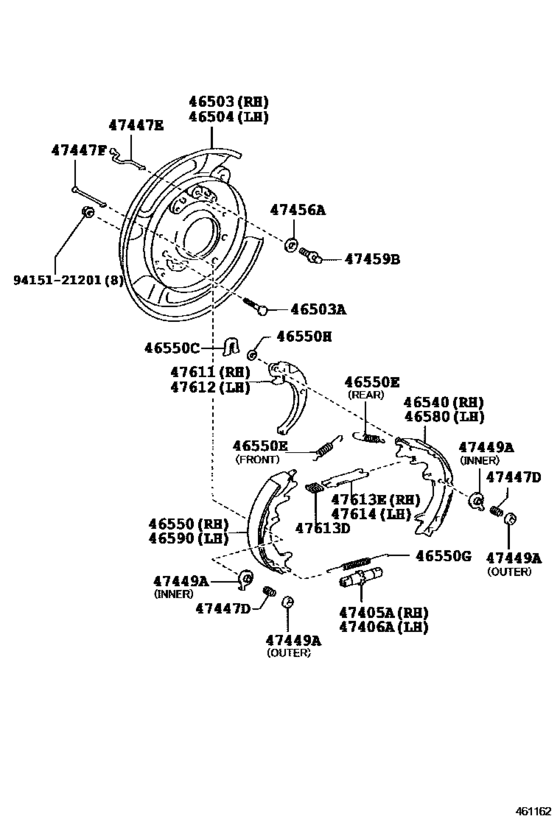 46503 (RH)
46504 (LH)
47447E
47447F
47456A
47459B
94151-21201 (8)
46503A
46550C
46550H
47611 (RH)
47612 (LH)
46550E
(REAR)
46540 (RH)
46580 (LH)
46550E
(FRONT)
47449A
(INNER)
47447D
47613E (RH)
47614 (LH)
47613D
46550 (RH)
46590 (LH)
47449A
(OUTER)
46550G
47449A
(INNER)
47447D
47405A (RH)
47406A (LH)
47449A
(OUTER)
461162