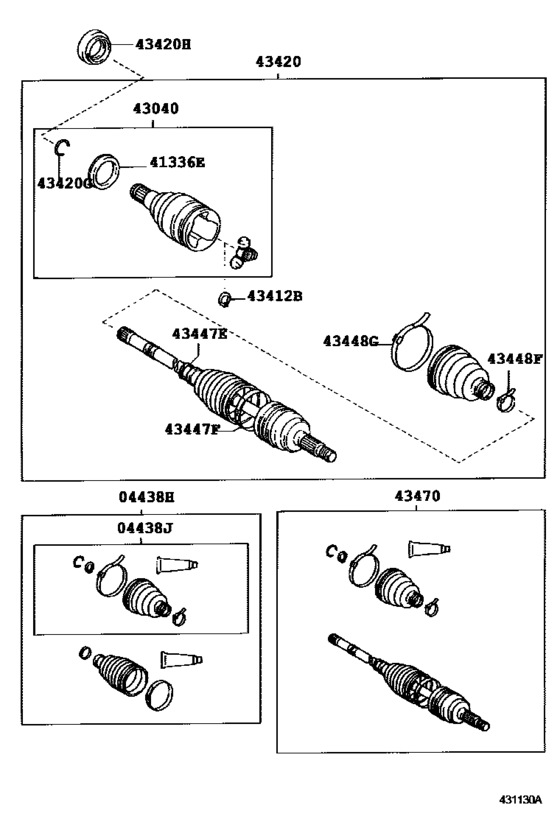 43420H

43420

43040

41336E

43420G

43412B

43447E

43448G

43448F

43447F

04438H

04438J

43470

431130A