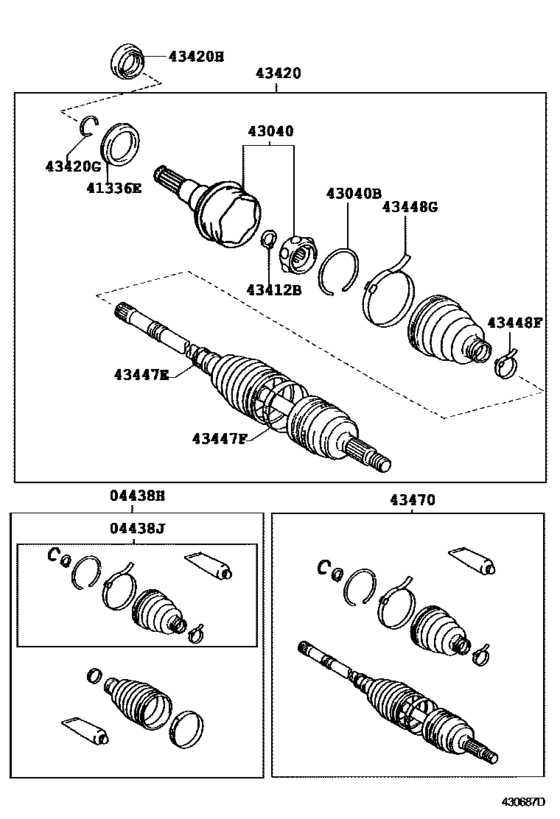 43420H
43420
43420G
41336E
43040
43040B
43448G
43412B
43448F
43447E
43447F
04438H
04438J
43470
430687D