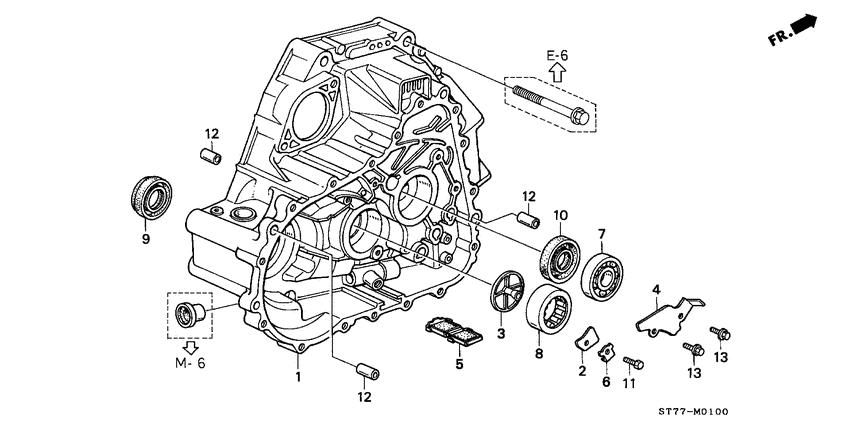 FR.

E-6

12

9

12

10

7

4

M- 6

1

12

5

3

8

2

6

11

13

13

ST77-M0100