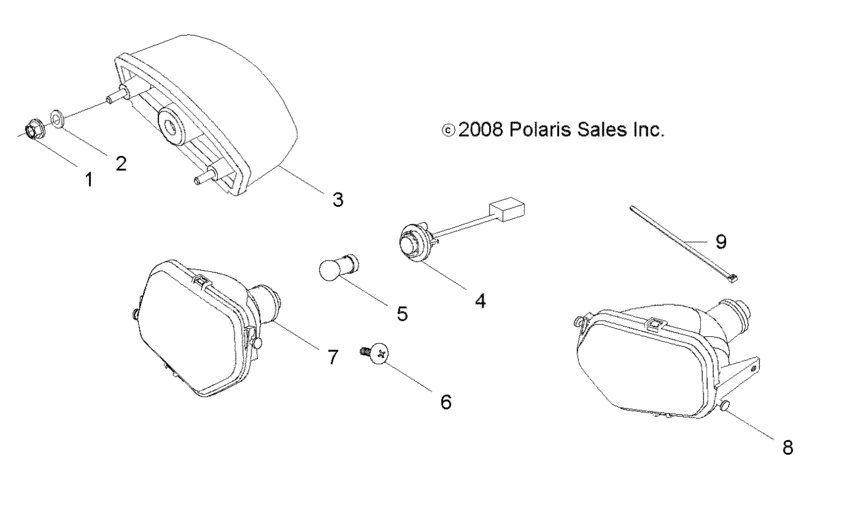 ©2008 Polaris Sales Inc.

1
2
3
9
4
5
7
6
8