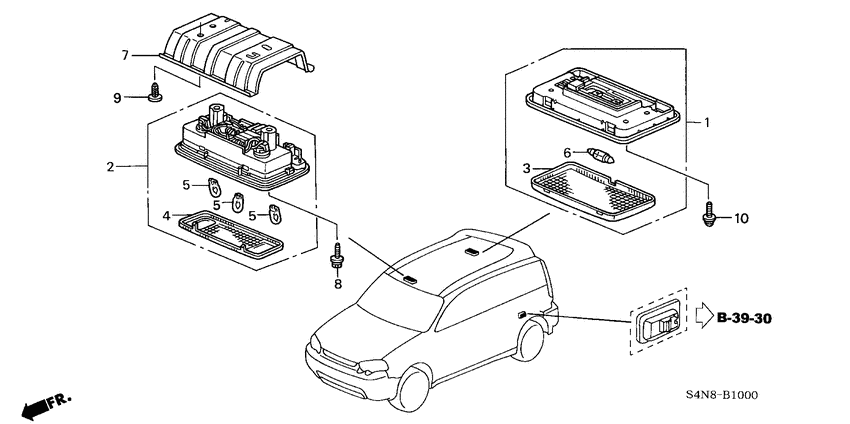 7
9
2
5
5
5
4
8
1
6
3
10
B-39-30
FR.
S4N8-B1000