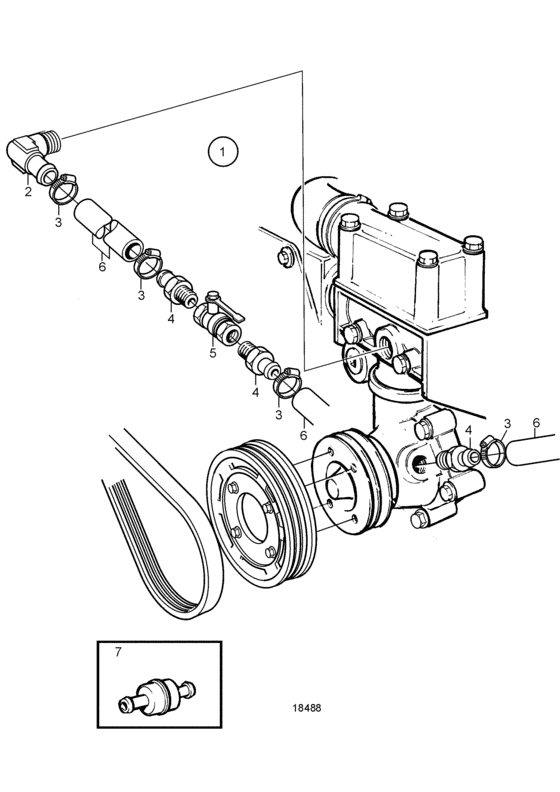 1
2
3
6
3
4
5
4
3
6
4
3
6
7
18488