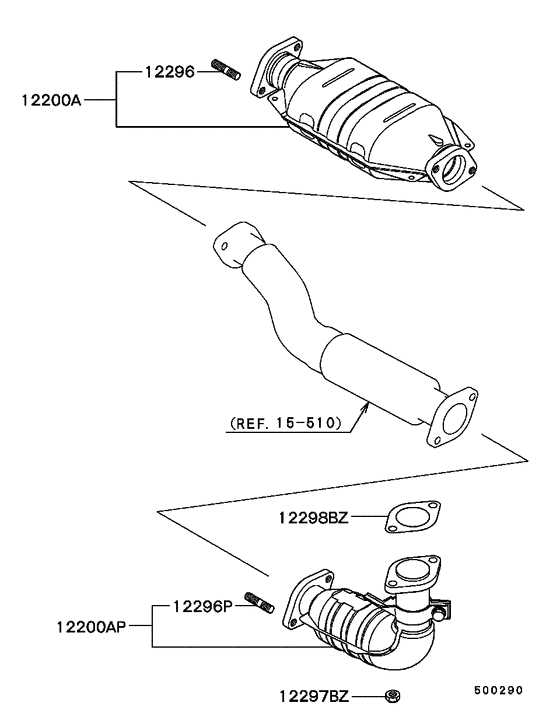 12296
12200A
(REF. 15-510)
12298BZ
12296P
12200AP
12297BZ
500290