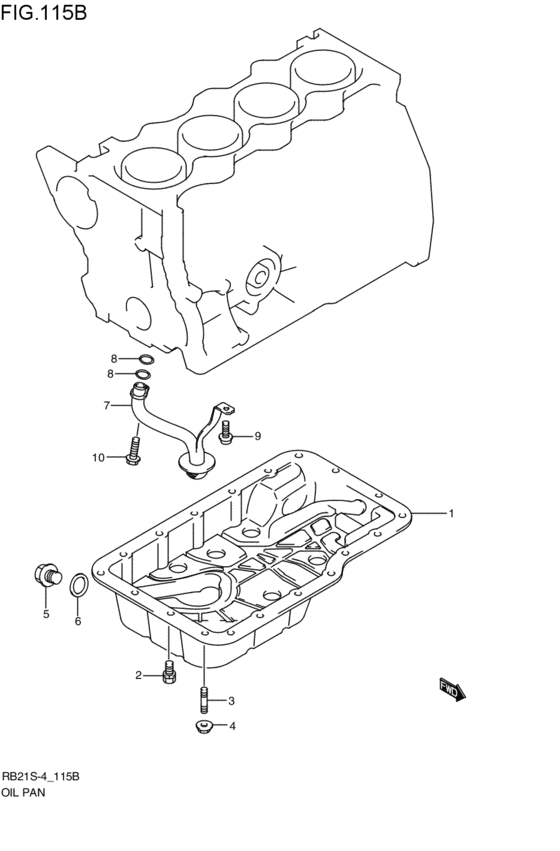 FIG.115B

8
8
7
9
10
1
5
6
2
3
4
FWD

RB21S-4_115B
OIL PAN