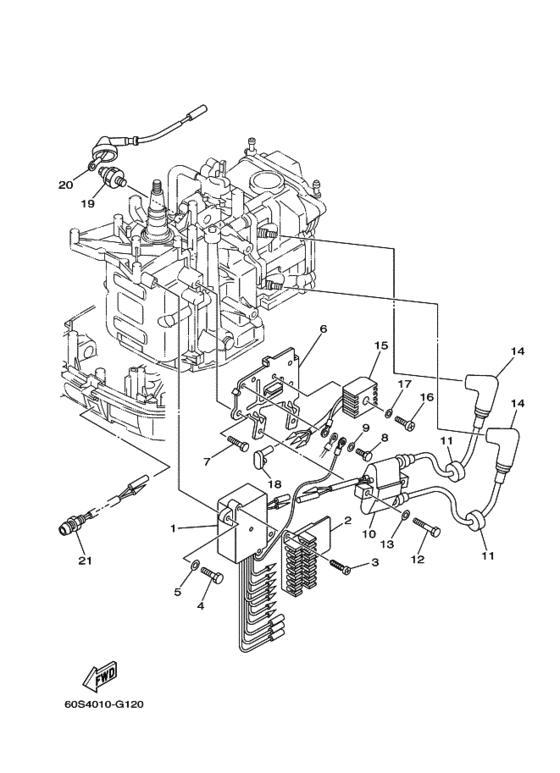 20
19
6
15
14
17
16
14
9
8
11
7
18
2
1
10
13
12
11
21
3
5
4
FWD
60S4010-G120