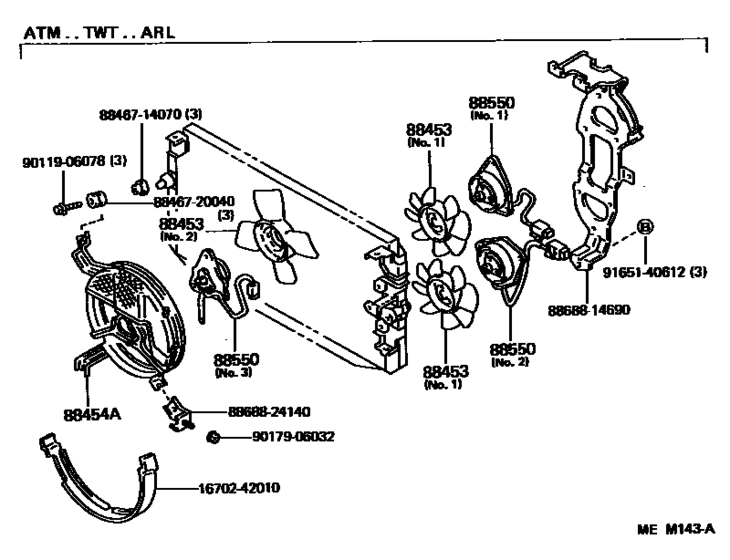 ATM . . TWT . . ARL

88467-14070 (3)

90119-06078 (3)

88467-20040 (3)

88453 (No. 2)

88550 (No. 3)

88454A

88688-24140

90179-06032

16702-42010

88453 (No. 1)

88550 (No. 1)

88453 (No. 1)

88550 (No. 2)

91651-40612 (3)

88688-14690

ME M143-A