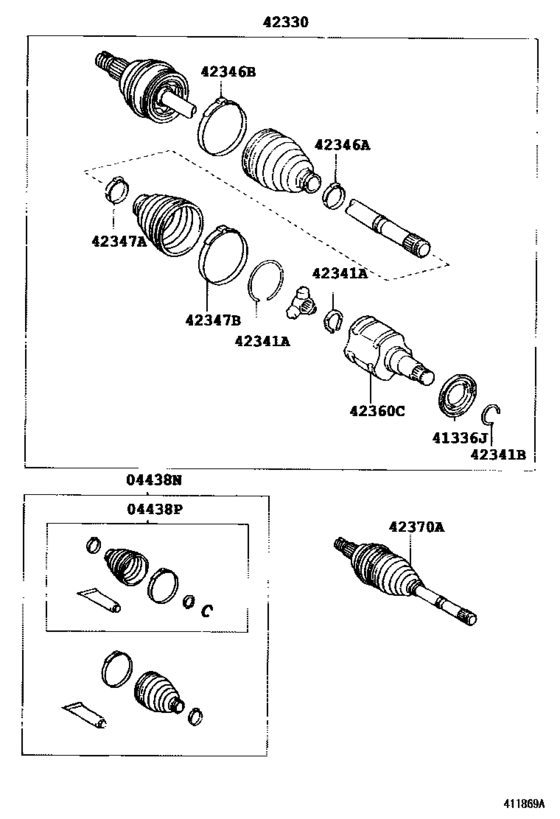 42330
42346B
42346A
42347A
42341A
42347B
42341A
42360C
41336J
42341B
04438N
04438P
42370A
411869A