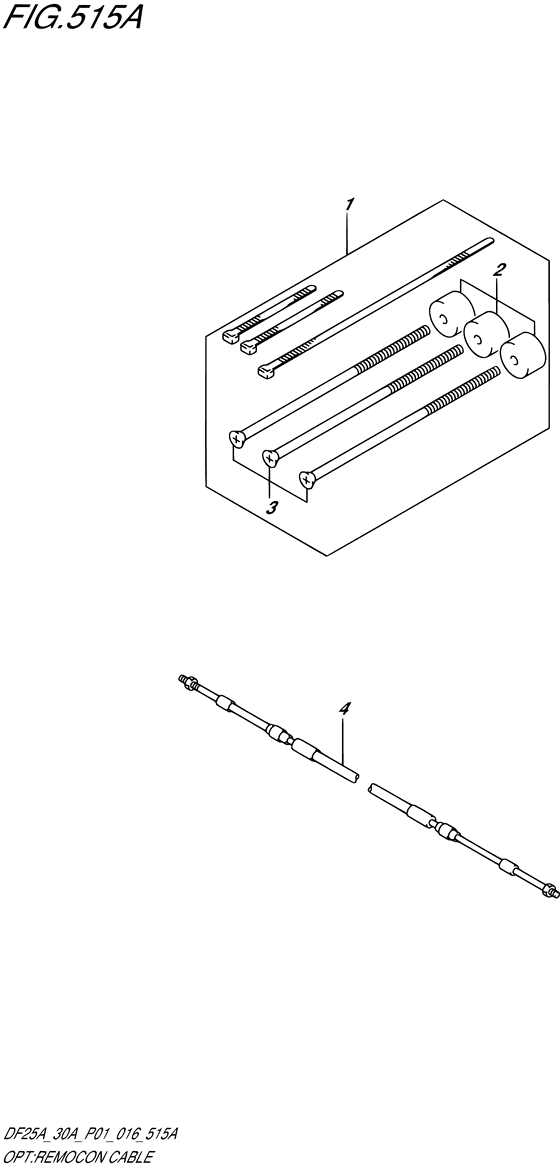 FIG.515A

1

2

3

4

DF25A_30A_P01_016_515A
OPT:REMOCON CABLE