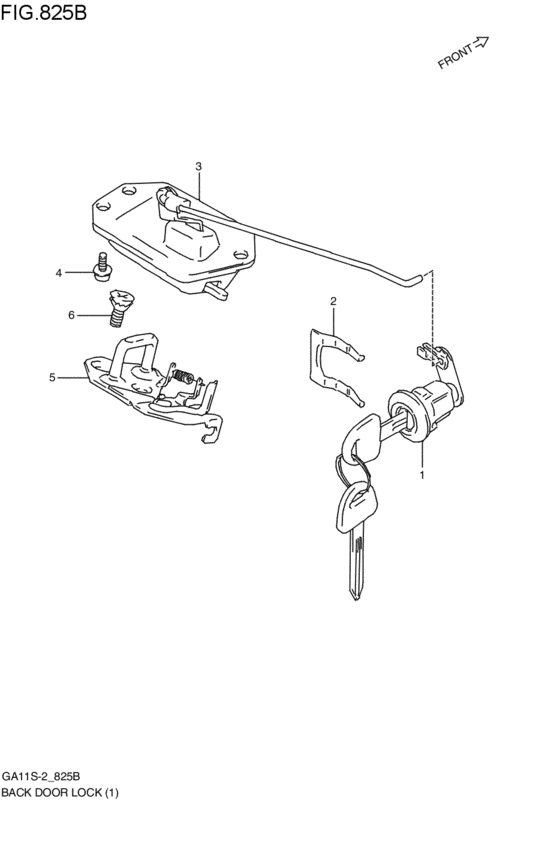 FIG.825B

FRONT

3

4

6

5

2

1

GA11S-2_825B
BACK DOOR LOCK (1)