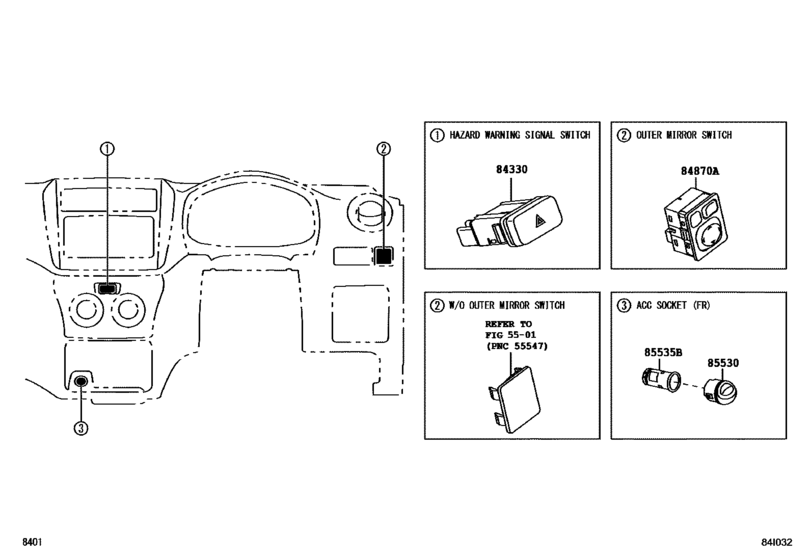 ①

②

③

① HAZARD WARNING SIGNAL SWITCH

84330

② OUTER MIRROR SWITCH

84870A

② W/O OUTER MIRROR SWITCH

REFER TO FIG 55-01 (PNC 55547)

③ ACC SOCKET (FR)

85535B

85530

8401

84I032