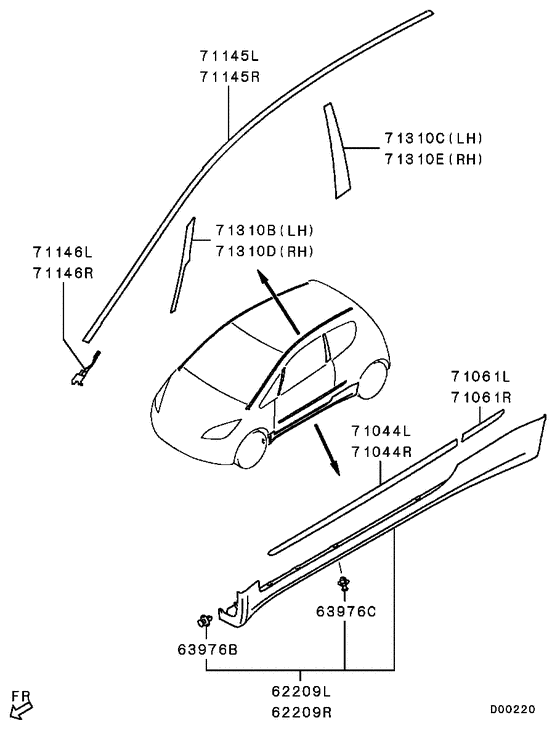 71145L
71145R

71310C(LH)
71310E(RH)

71310B(LH)
71310D(RH)

71146L
71146R

71061L
71061R

71044L
71044R

63976C

63976B

62209L
62209R

FR

D00220