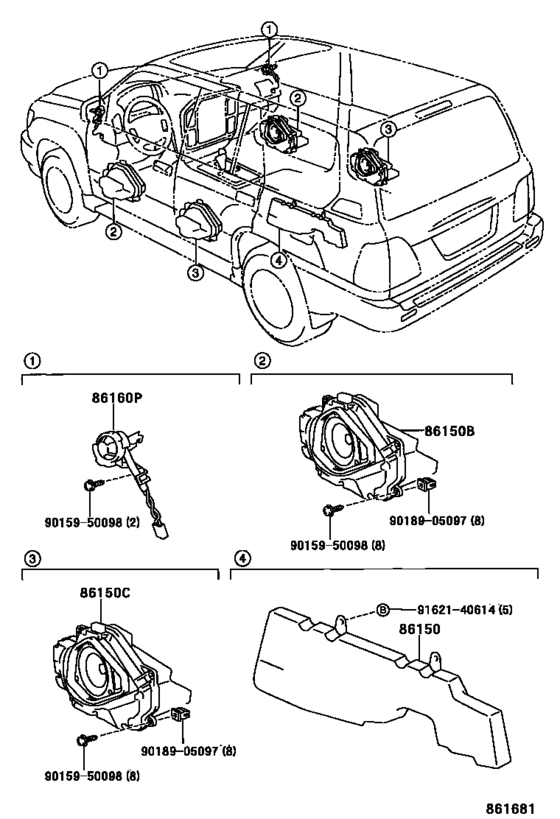 1
1
2
3
2
3
4

1
86160P
90159-50098 (2)

2
86150B
90189-05097 (8)
90159-50098 (8)

3
86150C
90189-05097 (8)
90159-50098 (8)

4
B
91621-40614 (5)
86150

861681