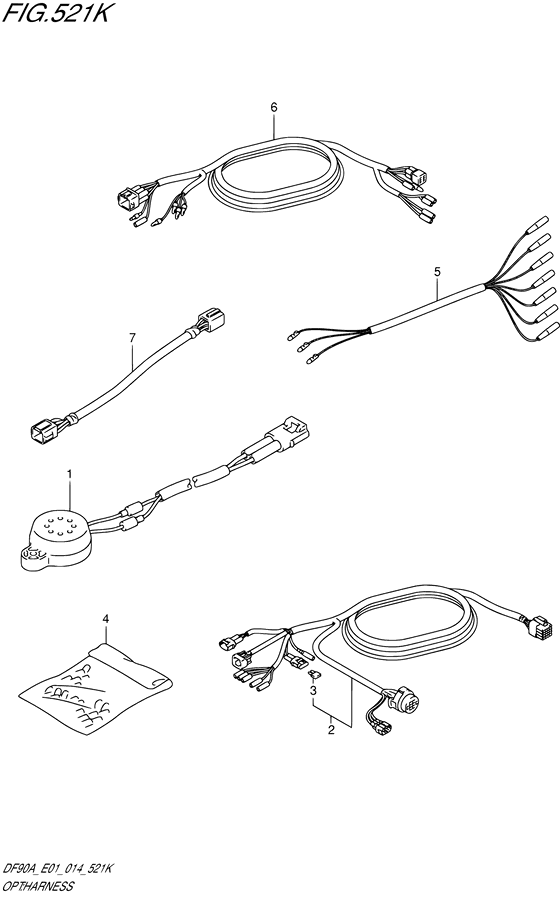 FIG.521K

6

5

7

1

4

3

2

DF90A_E01_014_521K
OPT:HARNESS