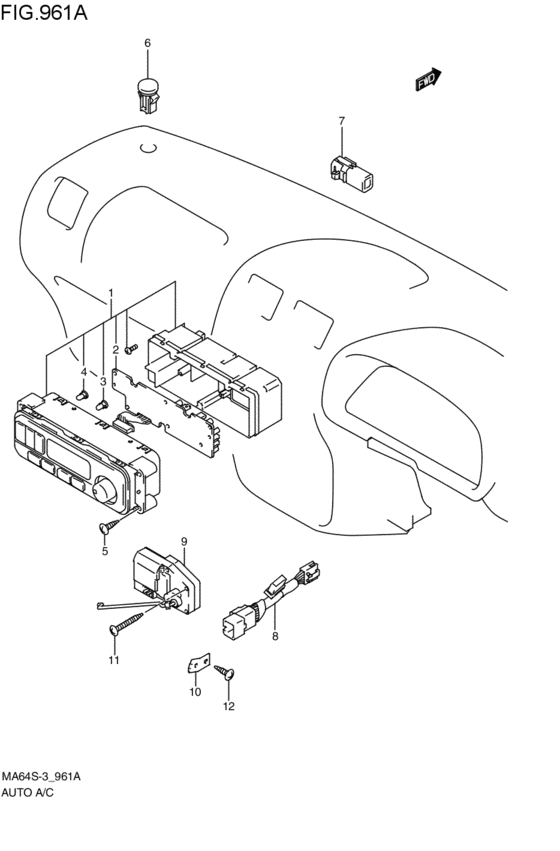 FIG.961A

6
FWD
7
1
2
4
3
5
9
8
11
10
12

MA64S-3_961A
AUTO A/C