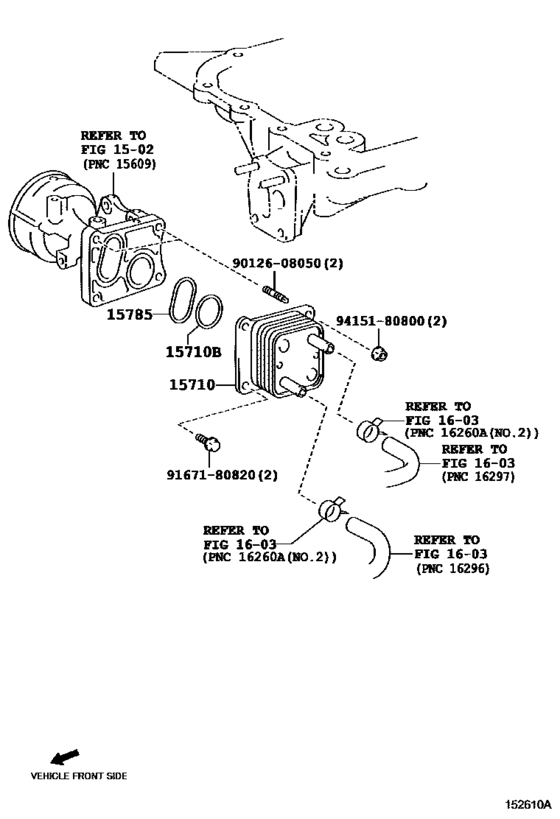 REFER TO
FIG 15-02
(PNC 15609)

90126-08050(2)

15785

94151-80800(2)

15710B

15710

REFER TO
FIG 16-03
(PNC 16260A(NO.2))

REFER TO
FIG 16-03
(PNC 16297)

91671-80820(2)

REFER TO
FIG 16-03
(PNC 16260A(NO.2))

REFER TO
FIG 16-03
(PNC 16296)

VEHICLE FRONT SIDE

152610A