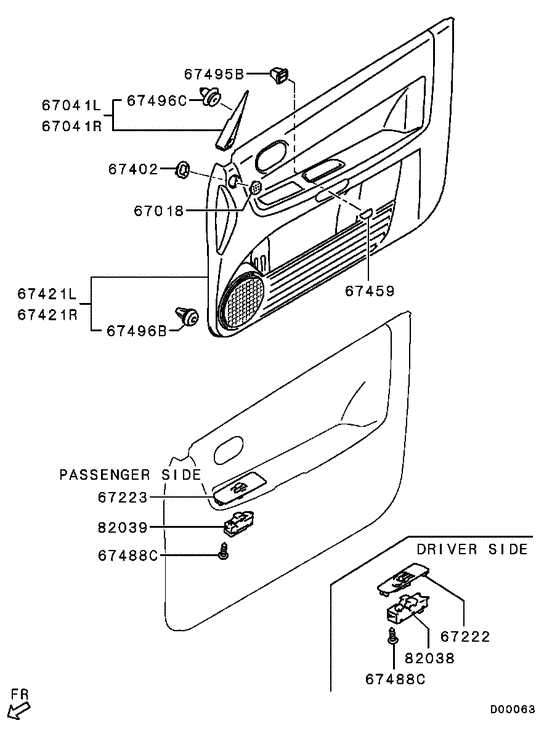 67495B
67041L
67041R
67496C
67402
67018
67421L
67421R
67496B
67459
PASSENGER SIDE
67223
82039
67488C
DRIVER SIDE
67222
82038
67488C
FR
D00063