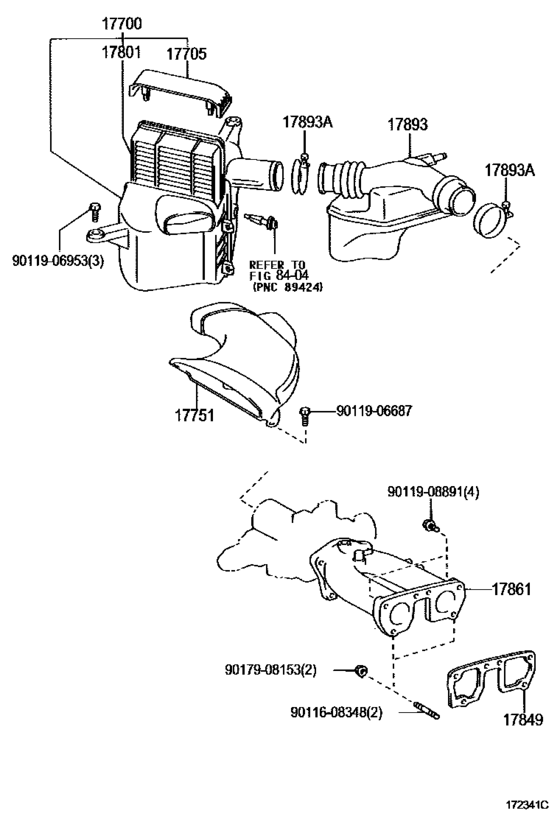 17700
17801
17705
17893A
17893
17893A
90119-06953(3)
REFER TO
FIG 84-04
(PNC 89424)
17751
90119-06687
90119-08891(4)
17861
90179-08153(2)
90116-08348(2)
17849
172341C