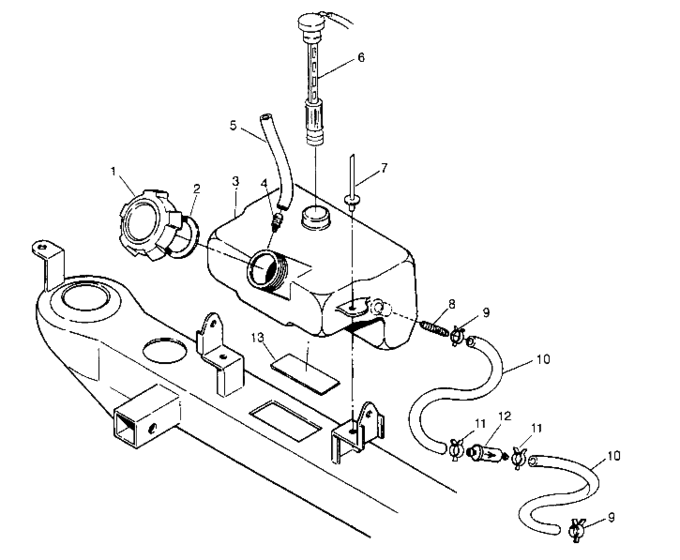 6
5
7
1
2
3
4
8
9
13
10
11
12
11
10
9