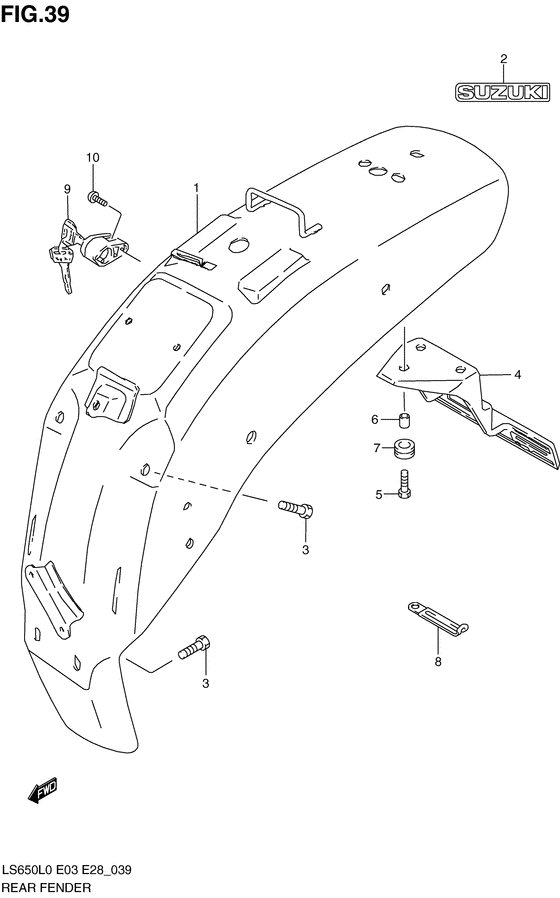 FIG.39

2
SUZUKI

10
9
1
4
6
7
5
3
8
3

FWD

LS650L0 E03 E28_039
REAR FENDER