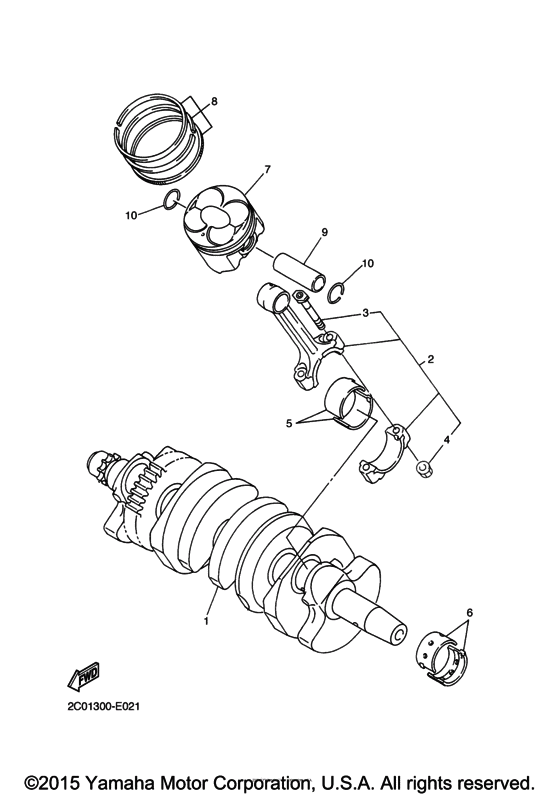 8
7
10
9
10
3
2
5
4
1
6
FWD
2C01300-E021
©2015 Yamaha Motor Corporation, U.S.A. All rights reserved.