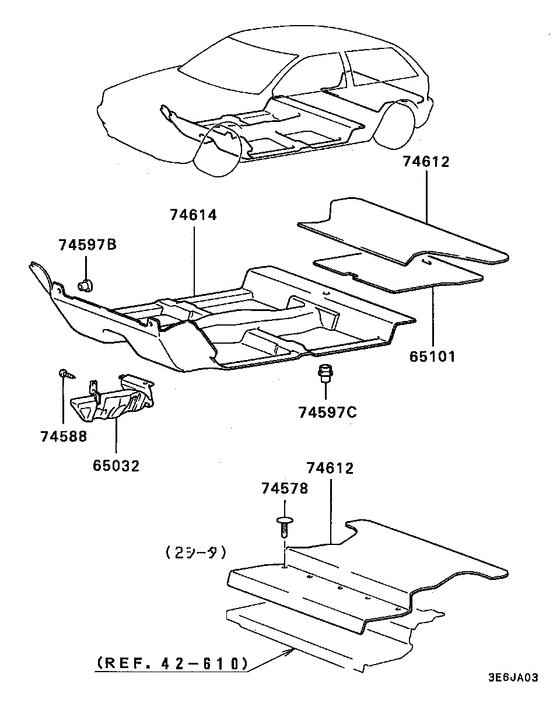 74612

74614

74597B

65101

74597C

74588

65032

74612

74578

(2シータ)

(REF. 42-610)

3E6JA03