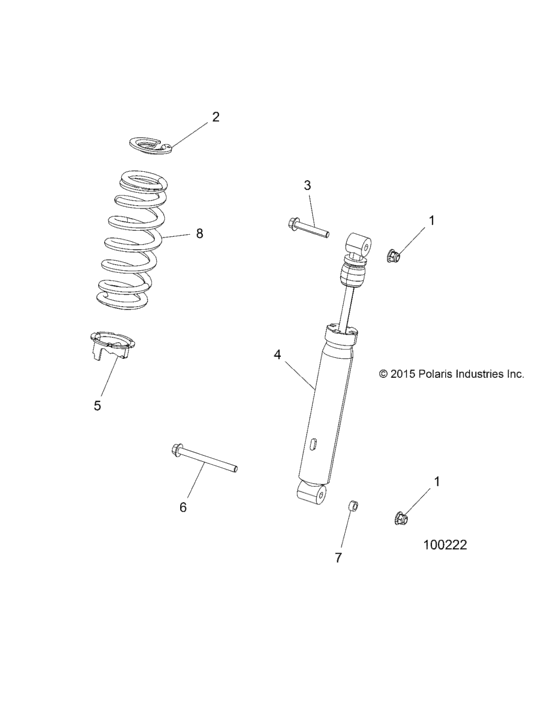 2

3

1

8

4

© 2015 Polaris Industries Inc.

5

6

1

7

100222