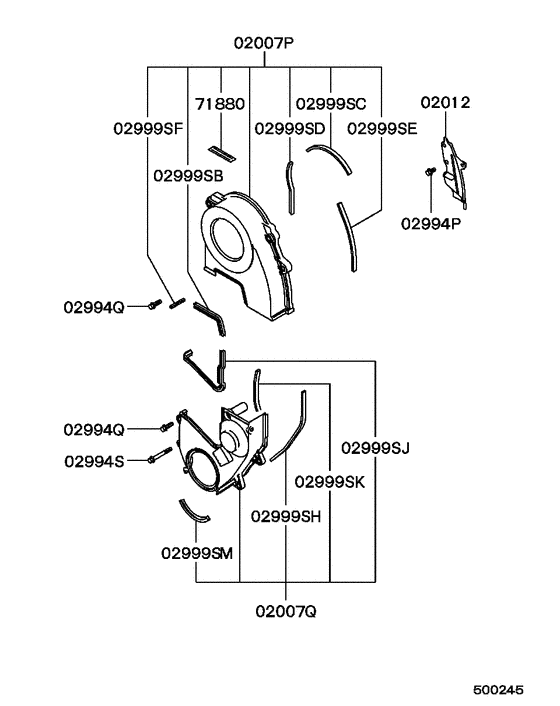 02007P

71880

02999SC

02012

02999SF

02999SD

02999SE

02999SB

02994P

02994Q

02994Q

02994S

02999SJ

02999SK

02999SH

02999SM

02007Q

500245