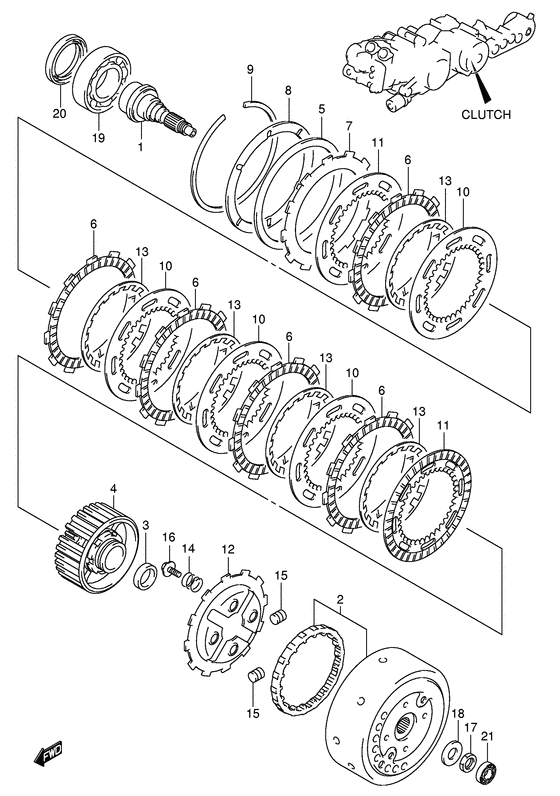 CLUTCH

20
19
1
9
8
5
7
11
6
13
10

6
13
10
6
13
10
6
13
10
6
13
11

4
3
16
14
12
15
2
15
18
17
21

FWD