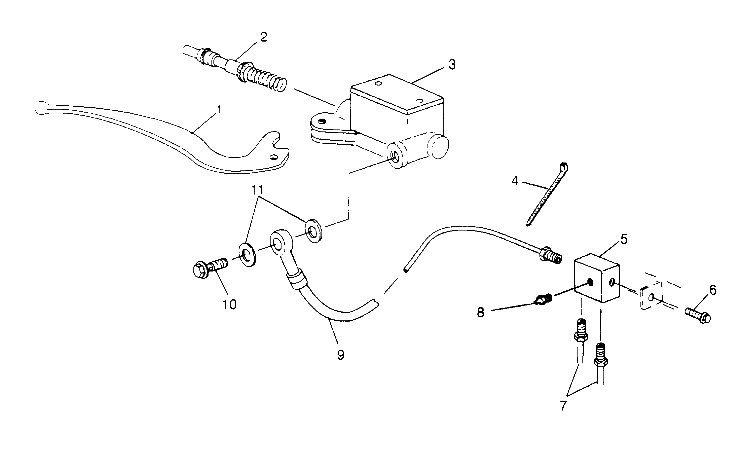 2
3
1
4
11
5
6
10
8
9
7