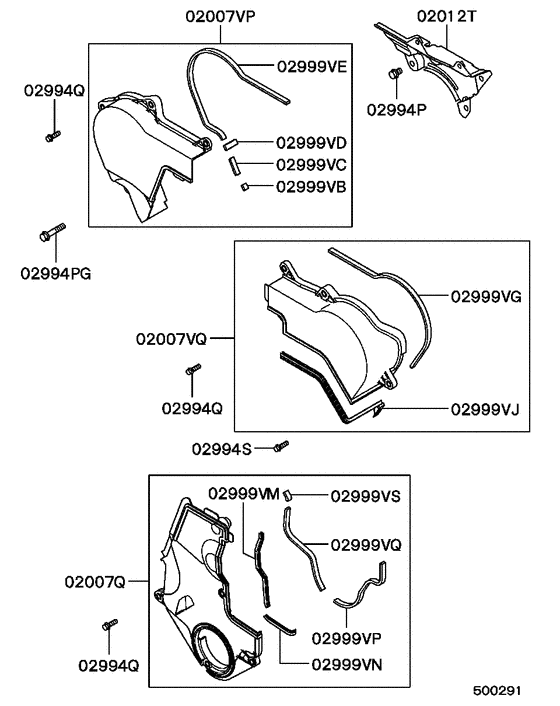 02007VP
02012T
02999VE
02994Q
02994P
02999VD
02999VC
02999VB
02994PG
02999VG
02007VQ
02994Q
02999VJ
02994S
02999VM
02999VS
02999VQ
02007Q
02999VP
02994Q
02999VN
500291