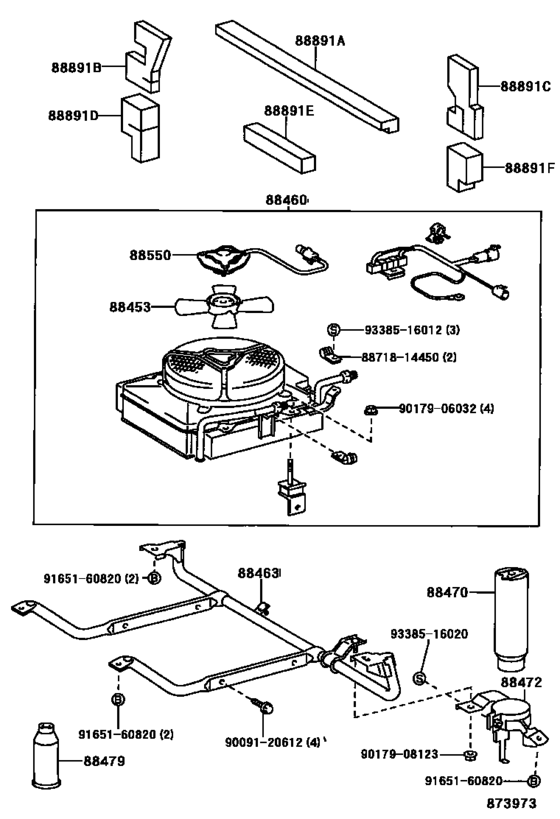 88891B
88891A
88891C
88891D
88891E
88891F
88460
88550
88453
S 93385-16012 (3)
88718-14450 (2)
90179-06032 (4)
91651-60820 (2) B
88463
88470
93385-16020
S
88472
B
91651-60820 (2)
90091-20612 (4)
88479
90179-08123
91651-60820 B
873973