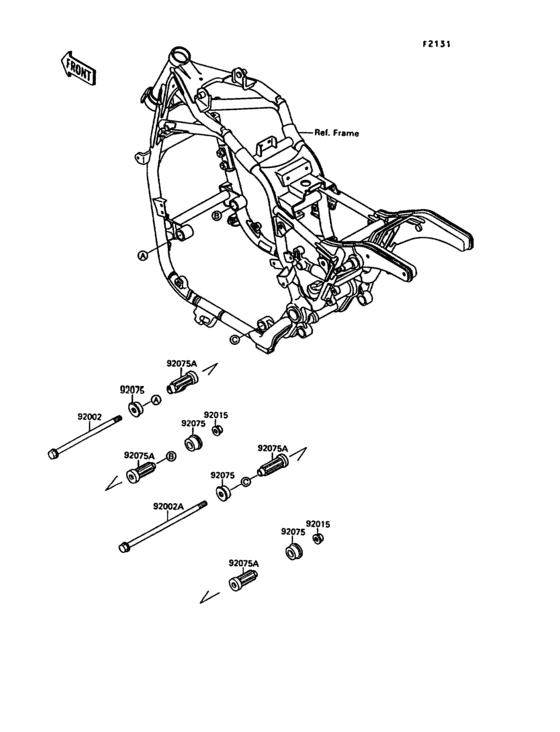 F2131

FRONT

Ref. Frame

B

A

C

92075A

92075

A

92002

92015

92075

92075A

B

92075A

92075

C

92002A

92015

92075

92075A