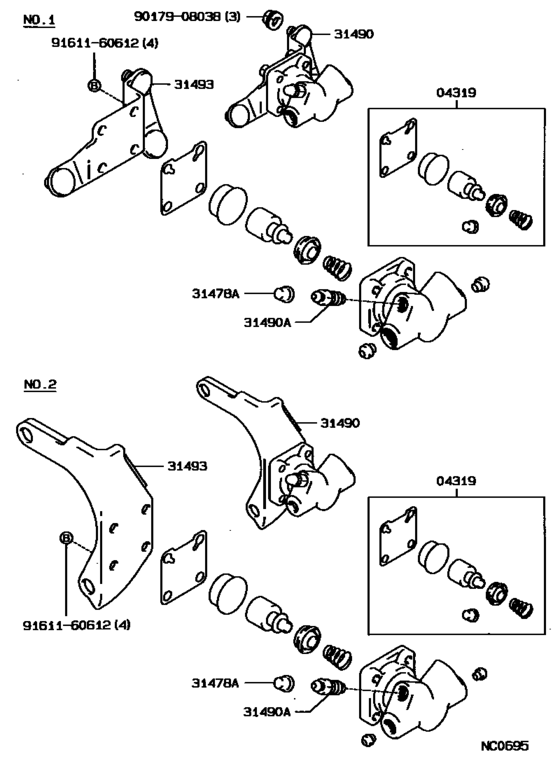 NO.1

90179-08038 (3)

31490

91611-60612 (4)

B

31493

04319

31478A

31490A

NO.2

31490

31493

04319

B

91611-60612 (4)

31478A

31490A

NC0695