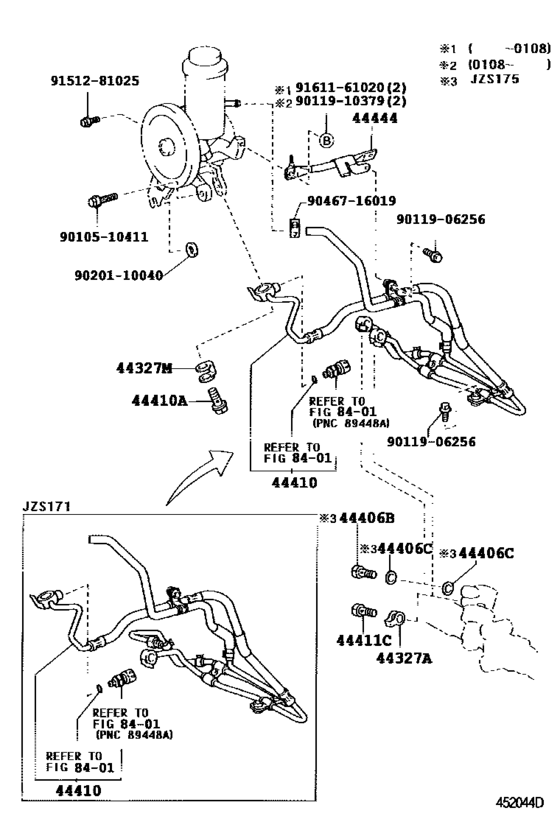 ※1 ( -0108)
※2 (0108- )
※3 JZS175

91512-81025

※1 91611-61020(2)
※2 90119-10379(2)

B

44444

90467-16019

90119-06256

90105-10411

90201-10040

44327M

44410A

REFER TO
FIG 84-01
(PNC 89448A)

90119-06256

REFER TO
FIG 84-01

44410

JZS171

※3 44406B

※3 44406C

※3 44406C

44411C

44327A

REFER TO
FIG 84-01
(PNC 89448A)

REFER TO
FIG 84-01

44410

452044D