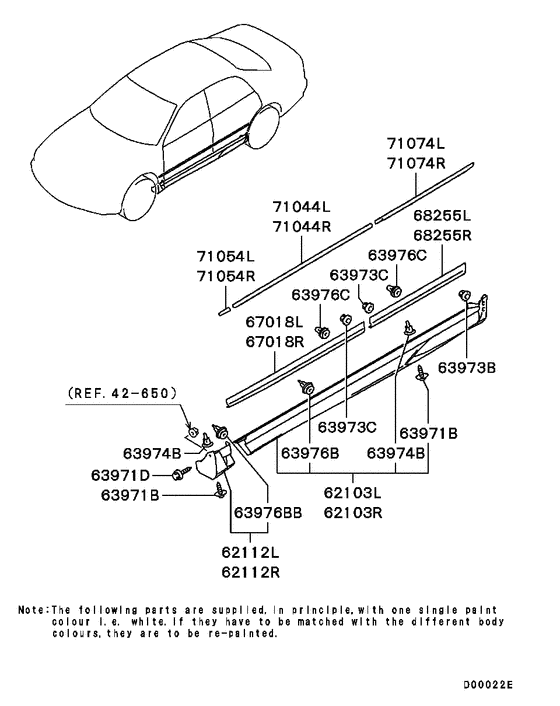 71074L
71074R

71044L
71044R

68255L
68255R

71054L
71054R

63976C

63973C

63976C

67018L
67018R

63973B

(REF. 42-650)

63973C

63971B

63974B

63976B

63974B

63971D

63971B

63976BB

62103L
62103R

62112L
62112R

Note:The following parts are supplied, in principle, with one single paint colour i.e. white. If they have to be matched with the different body colours, they are to be re-painted.

D00022E