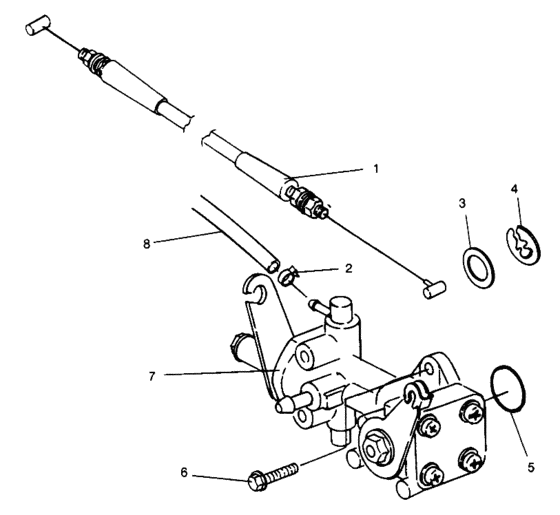 1
4
3
8
2
7
5
6