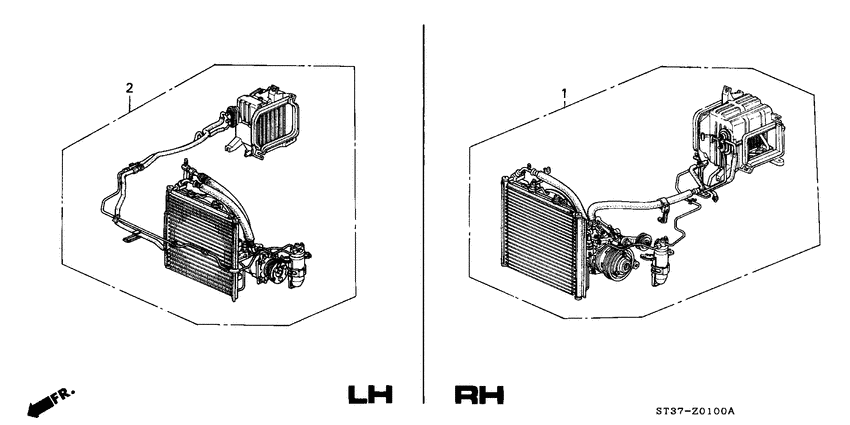 2

1

FR.

LH

RH

ST37-Z0100A