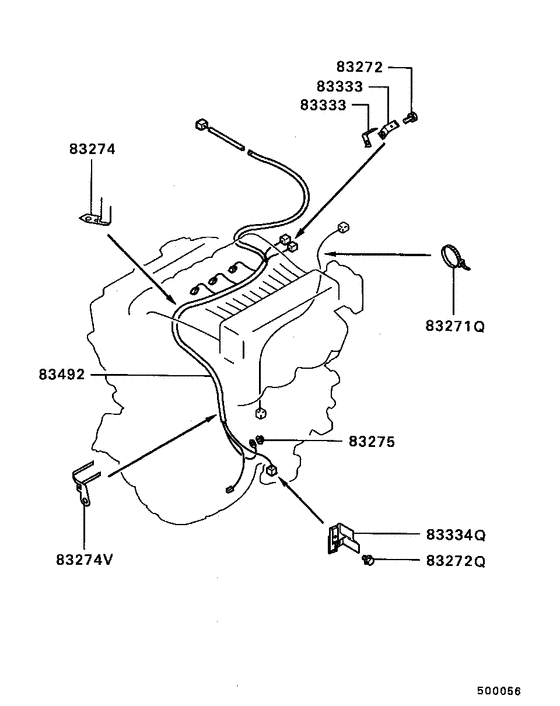 83272
83333
83333
83274
83271Q
83492
83275
83274V
83334Q
83272Q
500056