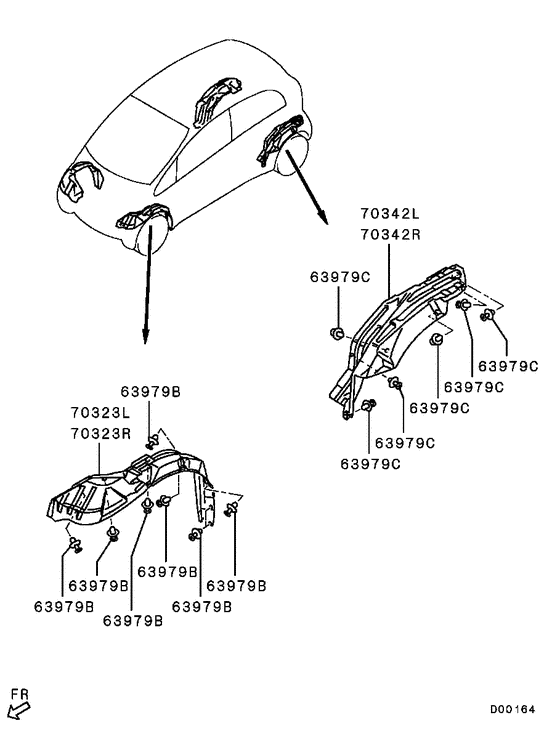 70342L
70342R
63979C
63979C
63979C
63979C
63979C
63979C
63979B
70323L
70323R
63979B
63979B
63979B
63979B
63979B
63979B
FR
D00164