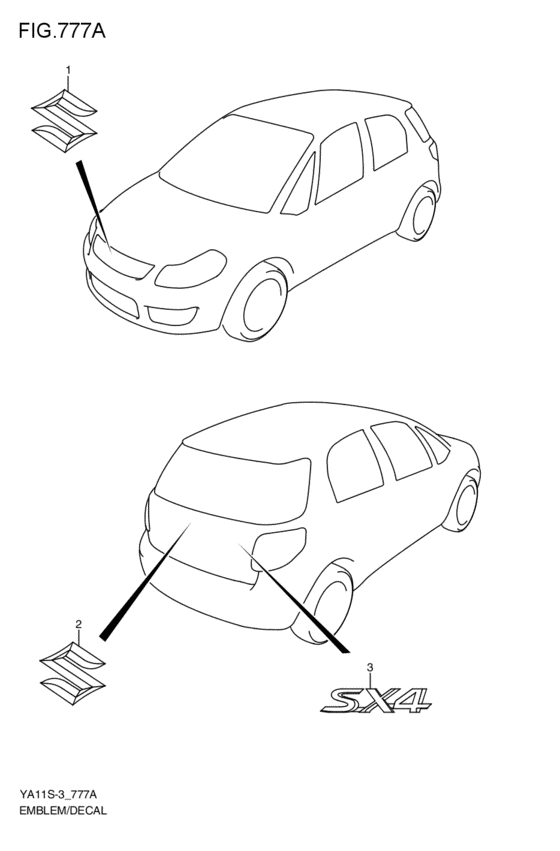 FIG.777A

1

2

3

SX4

YA11S-3_777A
EMBLEM/DECAL