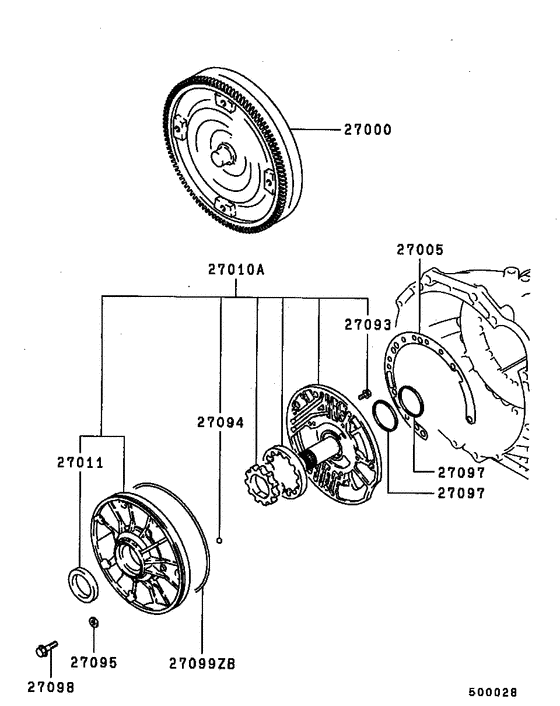 27000

27005

27010A

27093

27094

27011

27097

27097

27095

27099ZB

27098

500028