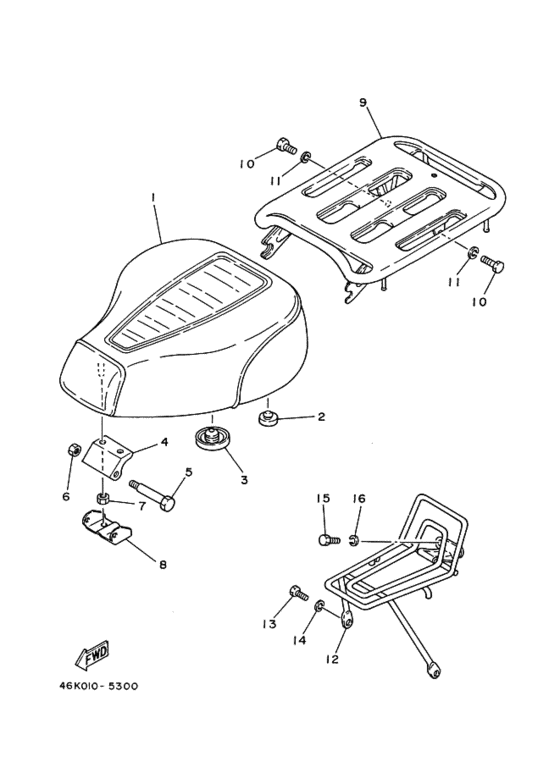 9
10
11
1
11
10
2
4
3
6
5
7
8
15
16
13
14
12
FWD
46K010-5300