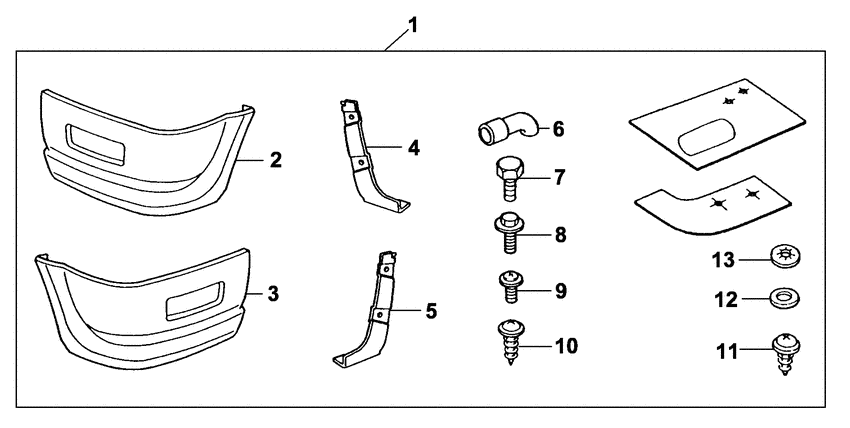 1
2
3
4
5
6
7
8
9
10
13
12
11