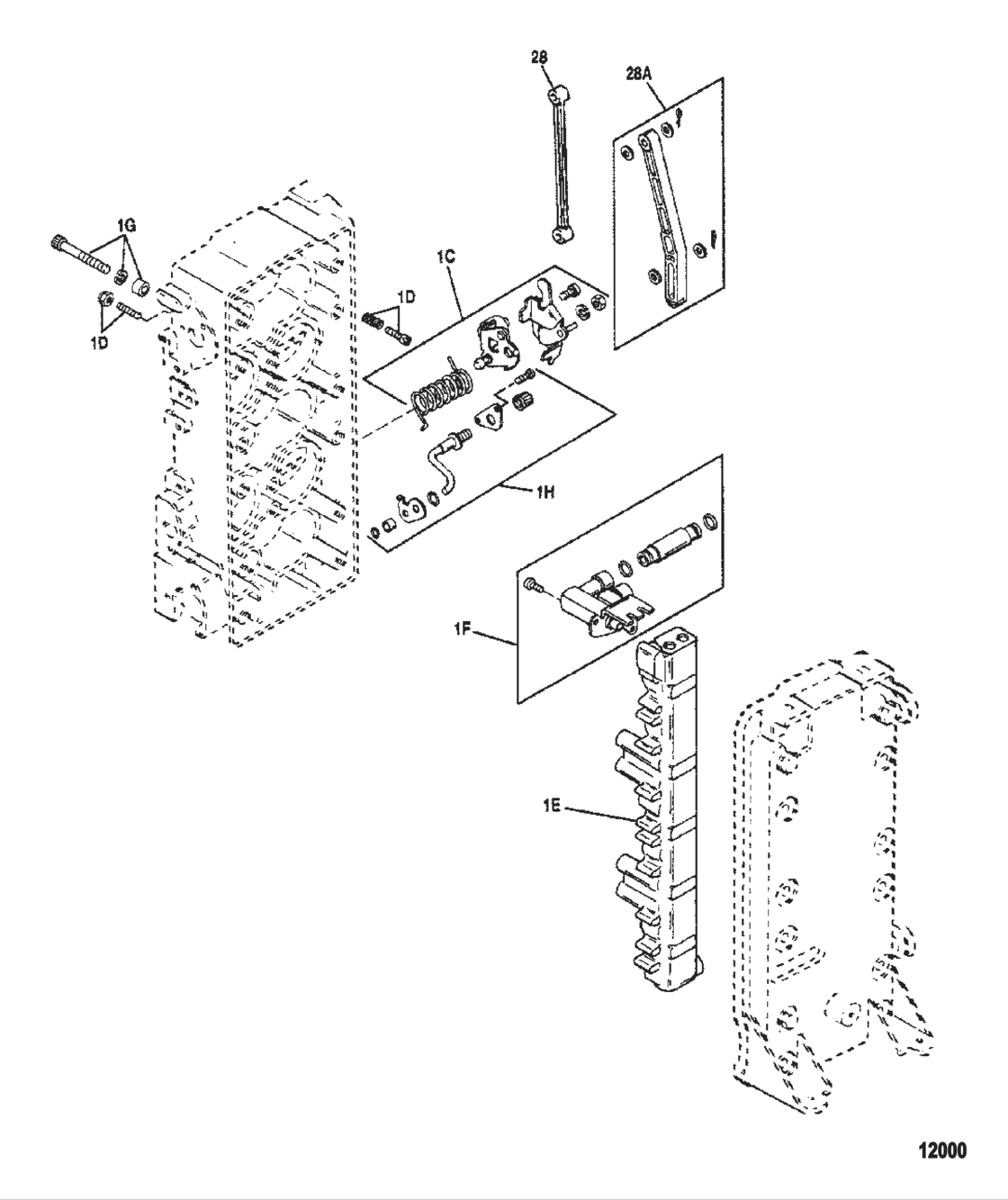 28
28A
1G
1C
1D
1D
1H
1F
1E
12000