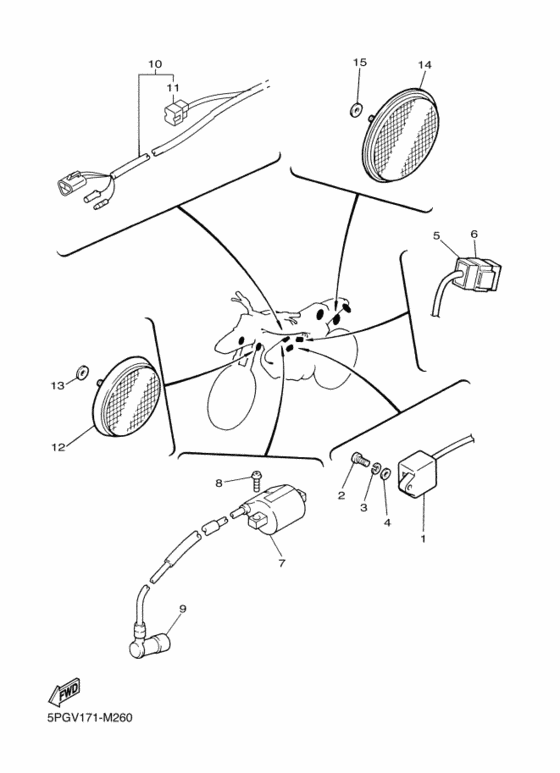 10
11
15
14
5
6
13
12
8
2
3
4
1
7
9
FWD
5PGV171-M260